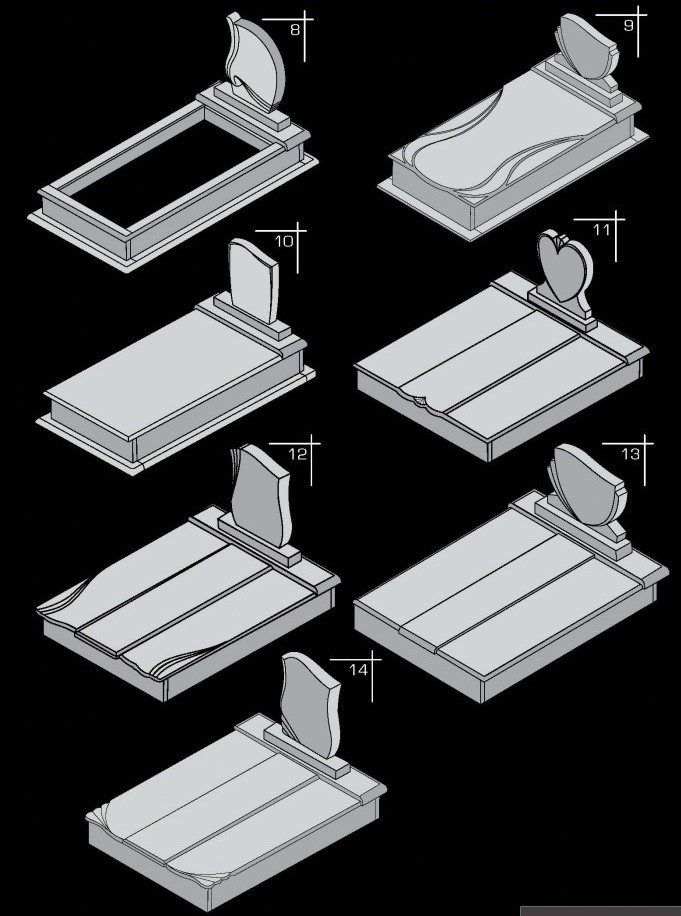 8

9

10

11

12

13

14